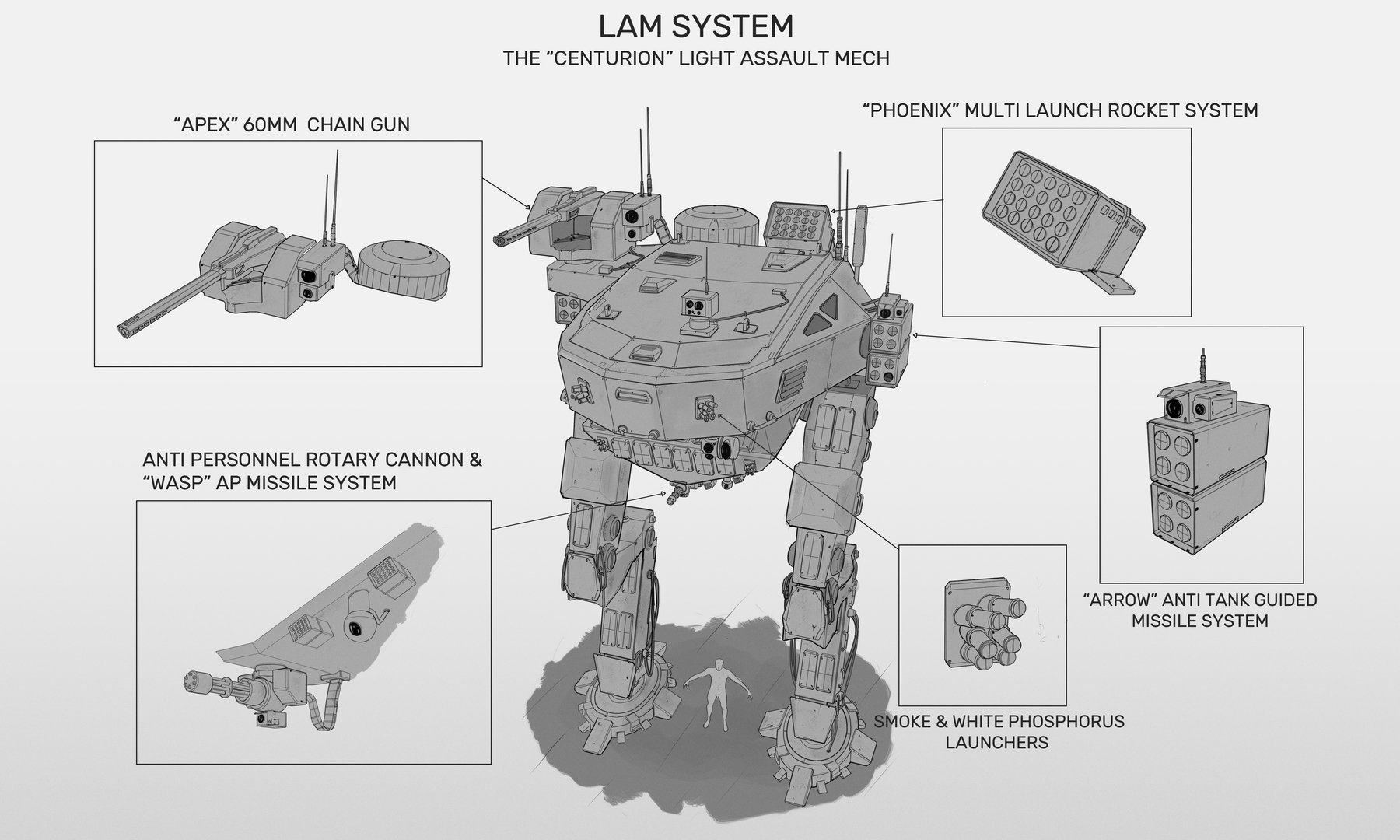 LAM SYSTEM
THE “CENTURION” LIGHT ASSAULT MECH

“APEX” 60MM CHAIN GUN

“PHOENIX” MULTI LAUNCH ROCKET SYSTEM

ANTI PERSONNEL ROTARY CANNON & “WASP” AP MISSILE SYSTEM

“ARROW” ANTI TANK GUIDED MISSILE SYSTEM

SMOKE & WHITE PHOSPHORUS LAUNCHERS